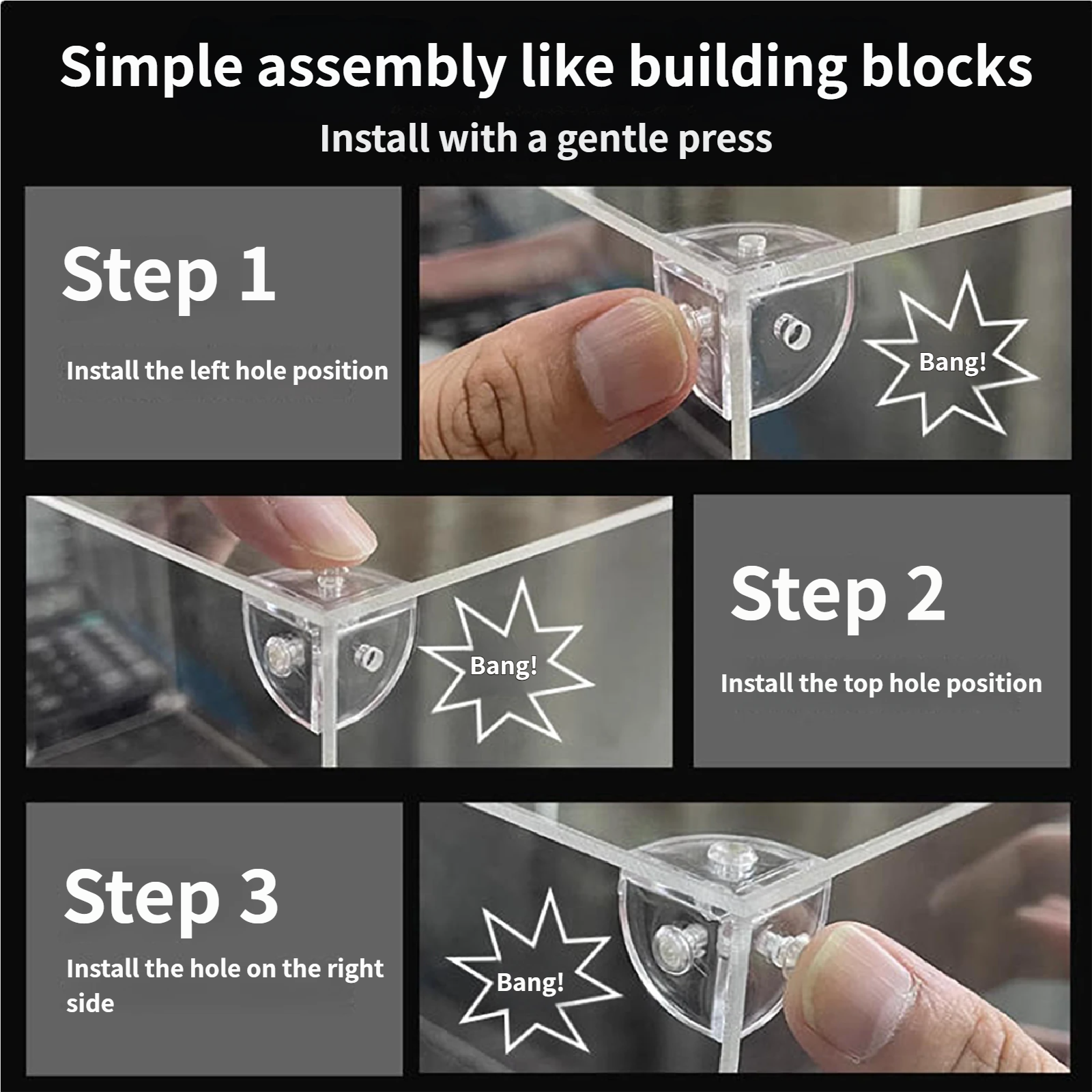 Simple assembly like building blocks

Install with a gentle press

Step 1

Install the left hole position

Bang!

Bang!

Step 2

Install the top hole position

Step 3

Install the hole on the right side

Bang!